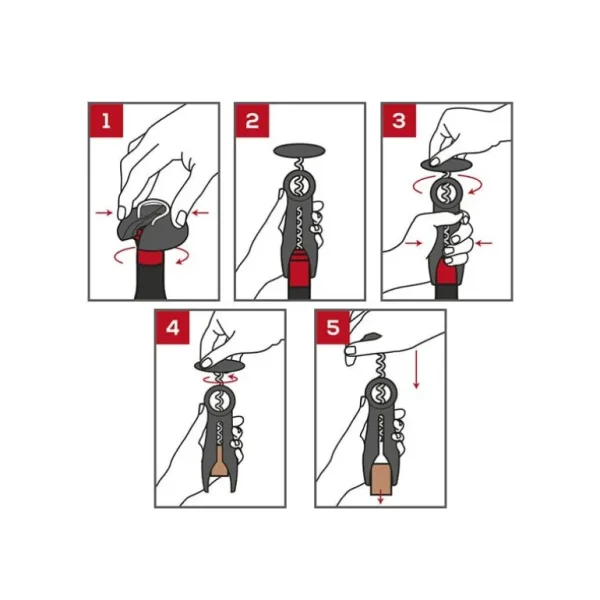 1

2

3

4

5